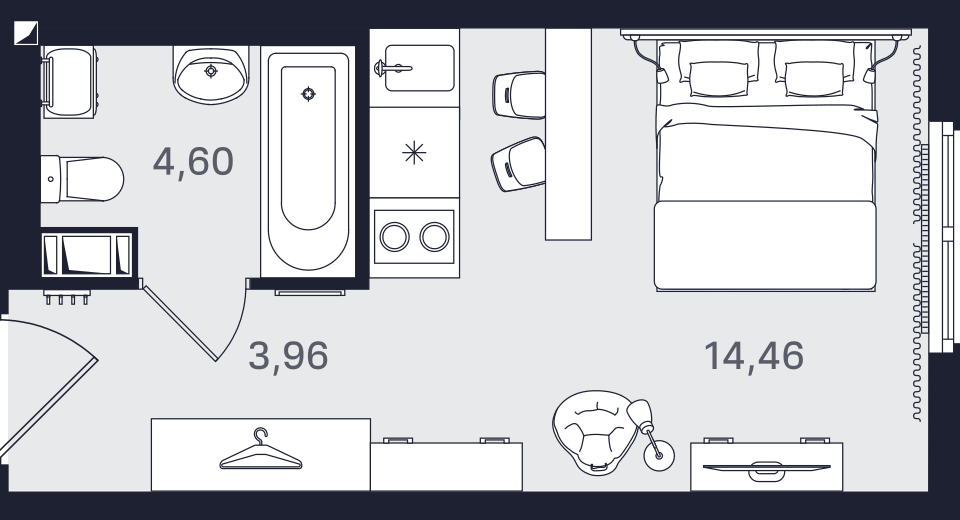 4,60

3,96

14,46