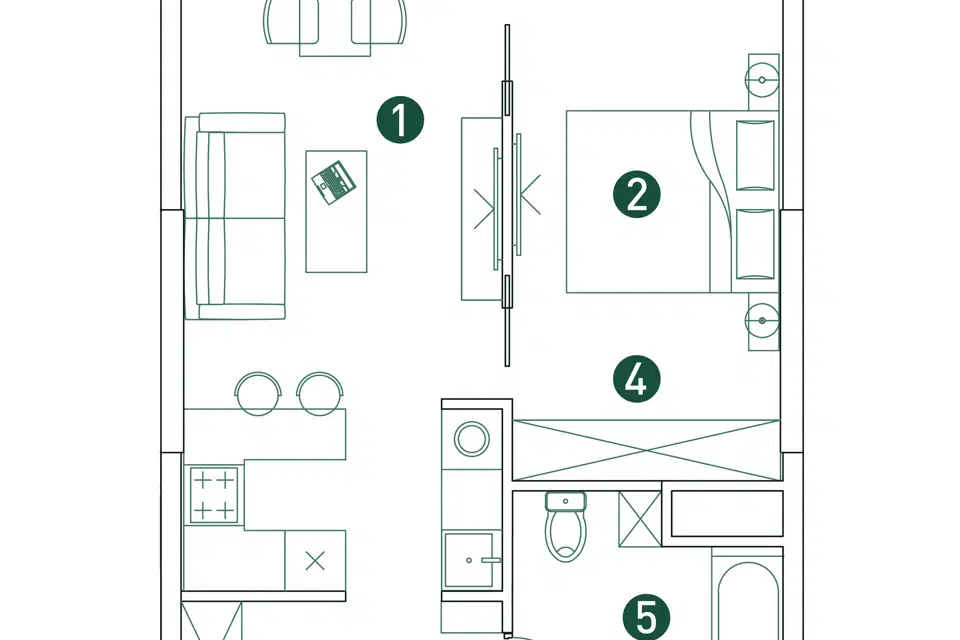 1
2
4
5